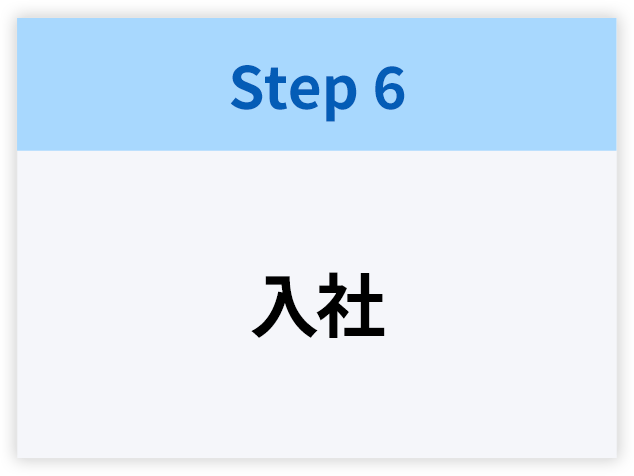 Step 6

入社